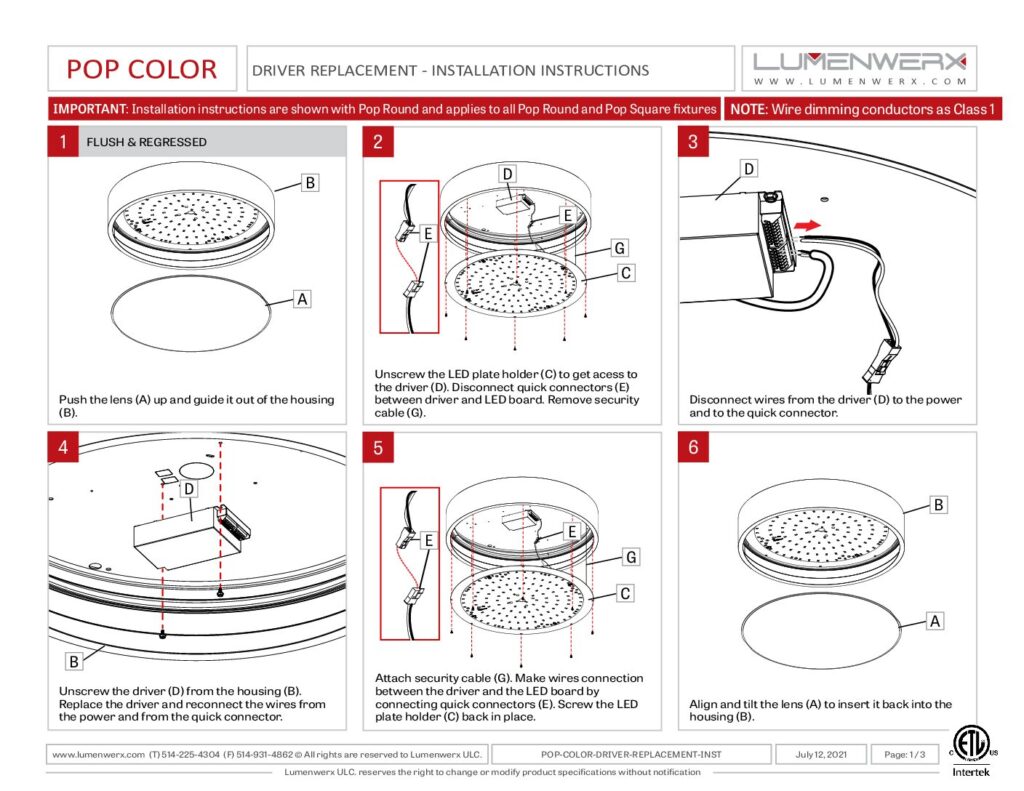 POP COLOR

DRIVER REPLACEMENT - INSTALLATION INSTRUCTIONS

LUMENWERX
WWW.LUMENWERX.COM

IMPORTANT: Installation instructions are shown with Pop Round and applies to all Pop Round and Pop Square fixtures

NOTE: Wire dimming conductors as Class 1

1 FLUSH & REGRESSED

B

A

Push the lens (A) up and guide it out of the housing (B).

2

D

E

E

G

C

Unscrew the LED plate holder (C) to get acess to the driver (D). Disconnect quick connectors (E) between driver and LED board. Remove security cable (G).

3

D

Disconnect wires from the driver (D) to the power and to the quick connector.

4

D

B

Unscrew the driver (D) from the housing (B). Replace the driver and reconnect the wires from the power and from the quick connector.

5

E

E

G

C

Attach security cable (G). Make wires connection between the driver and the LED board by connecting quick connectors (E). Screw the LED plate holder (C) back in place.

6

B

A

Align and tilt the lens (A) to insert it back into the housing (B).

www.lumenwerx.com (T) 514-225-4304 (F) 514-931-4862 © All rights are reserved to Lumenwerx ULC.

POP-COLOR-DRIVER-REPLACEMENT-INST

July 12, 2021

Page: 1 / 3

Lumenwerx ULC. reserves the right to change or modify product specifications without notification

ETL Intertek