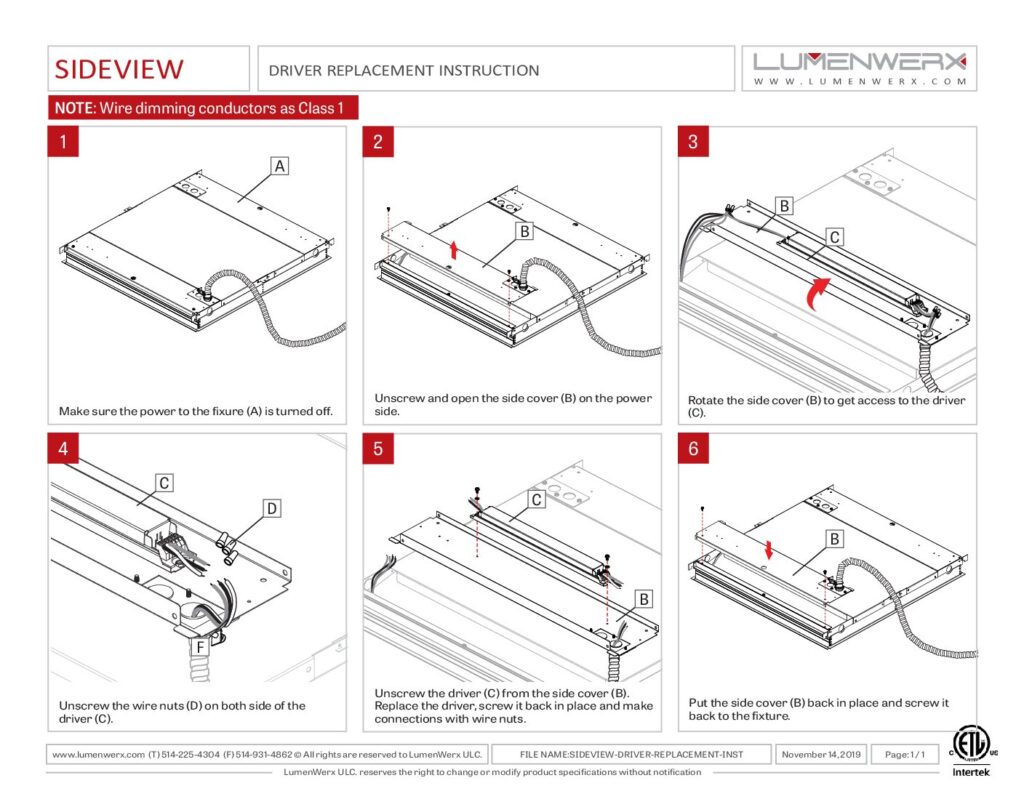 SIDEVIEW

DRIVER REPLACEMENT INSTRUCTION

LUMENWERX
WWW.LUMENWERX.COM

NOTE: Wire dimming conductors as Class 1

1

A

Make sure the power to the fixure (A) is turned off.

2

B

Unscrew and open the side cover (B) on the power side.

3

B

C

Rotate the side cover (B) to get access to the driver (C).

4

C

D

F

Unscrew the wire nuts (D) on both side of the driver (C).

5

C

B

Unscrew the driver (C) from the side cover (B). Replace the driver, screw it back in place and make connections with wire nuts.

6

B

Put the side cover (B) back in place and screw it back to the fixture.

www.lumenwerx.com (T) 514-225-4304 (F) 514-931-4862 © All rights are reserved to LumenWerx ULC.

FILE NAME:SIDEVIEW-DRIVER-REPLACEMENT-INST

November 14, 2019

Page: 1 / 1

LumenWerx ULC. reserves the right to change or modify product specifications without notification

C ETL US
Intertek