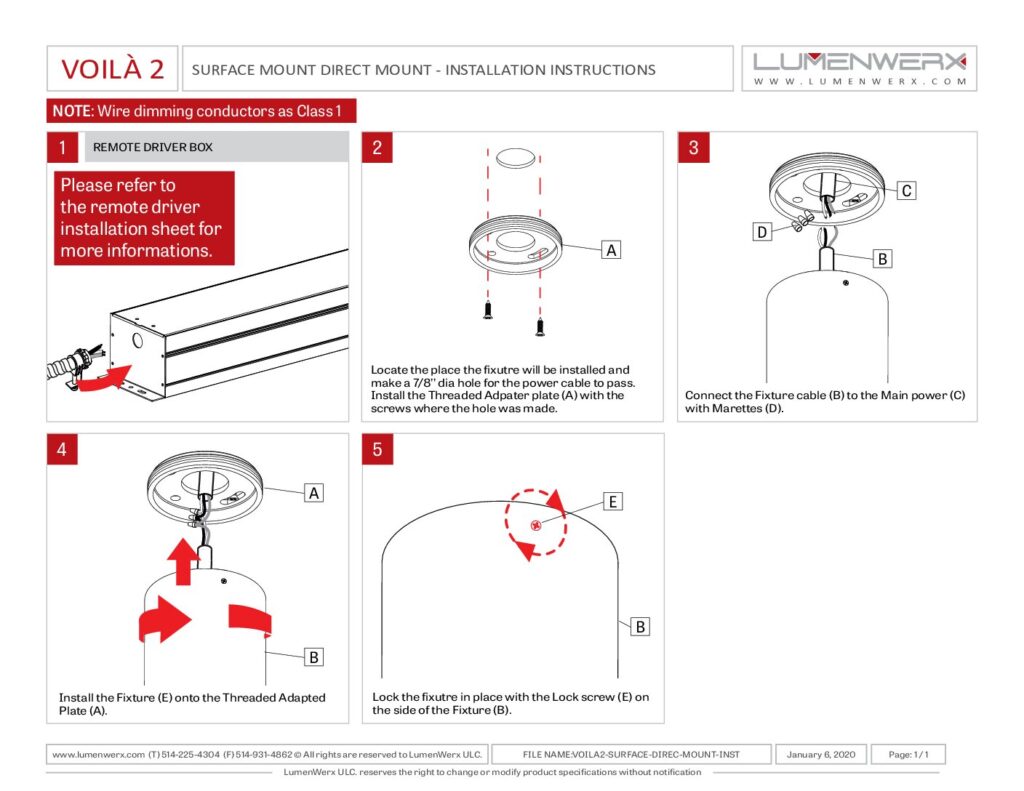 VOILÀ 2

SURFACE MOUNT DIRECT MOUNT - INSTALLATION INSTRUCTIONS

LUMENWERX
WWW.LUMENWERX.COM

NOTE: Wire dimming conductors as Class 1

1 REMOTE DRIVER BOX

Please refer to the remote driver installation sheet for more informations.

2

A

Locate the place the fixutre will be installed and make a 7/8" dia hole for the power cable to pass. Install the Threaded Adpater plate (A) with the screws where the hole was made.

3

C

D

B

Connect the Fixture cable (B) to the Main power (C) with Marettes (D).

4

A

B

Install the Fixture (E) onto the Threaded Adapted Plate (A).

5

E

B

Lock the fixutre in place with the Lock screw (E) on the side of the Fixture (B).

www.lumenwerx.com (T) 514-225-4304 (F) 514-931-4862 © All rights are reserved to LumenWerx ULC.

FILE NAME:VOILA2-SURFACE-DIREC-MOUNT-INST

January 6, 2020

Page: 1 / 1

LumenWerx ULC. reserves the right to change or modify product specifications without notification