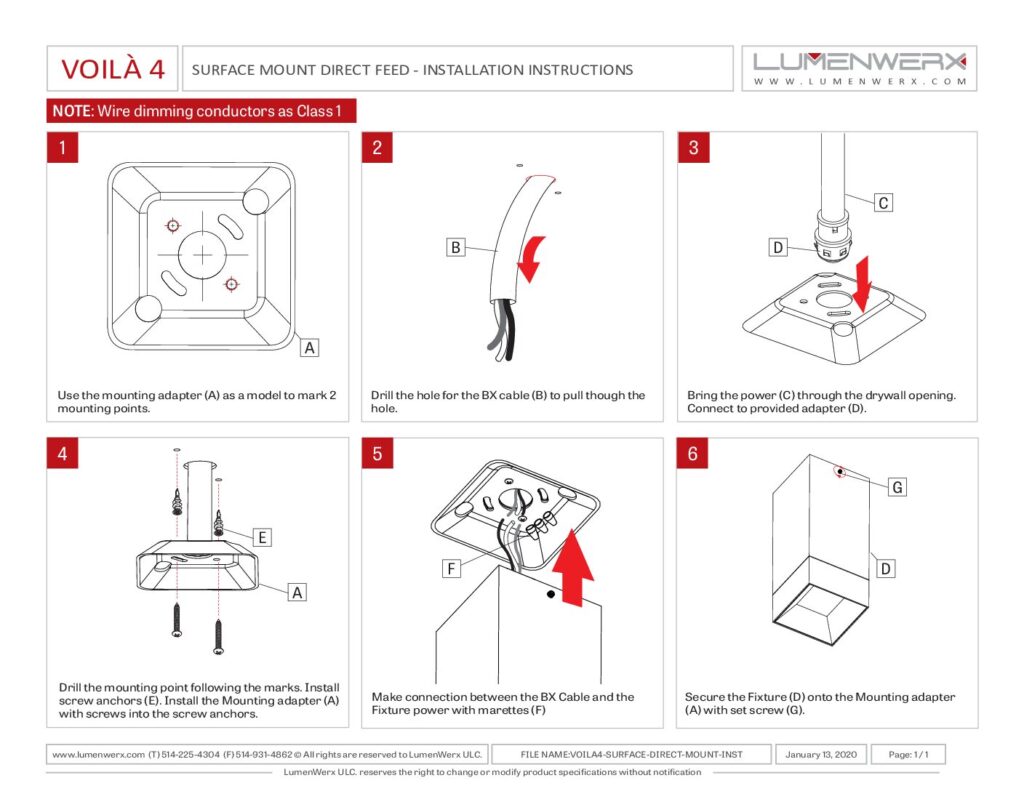 VOILÀ 4

SURFACE MOUNT DIRECT FEED - INSTALLATION INSTRUCTIONS

LUMENWERX
WWW.LUMENWERX.COM

NOTE: Wire dimming conductors as Class 1

1

A

Use the mounting adapter (A) as a model to mark 2 mounting points.

2

B

Drill the hole for the BX cable (B) to pull though the hole.

3

C

D

Bring the power (C) through the drywall opening. Connect to provided adapter (D).

4

E

A

Drill the mounting point following the marks. Install screw anchors (E). Install the Mounting adapter (A) with screws into the screw anchors.

5

F

Make connection between the BX Cable and the Fixture power with marettes (F)

6

G

D

Secure the Fixture (D) onto the Mounting adapter (A) with set screw (G).

www.lumenwerx.com (T) 514-225-4304 (F) 514-931-4862 © All rights are reserved to LumenWerx ULC.

FILE NAME:VOILA4-SURFACE-DIRECT-MOUNT-INST

January 13, 2020

Page: 1 / 1

LumenWerx ULC. reserves the right to change or modify product specifications without notification