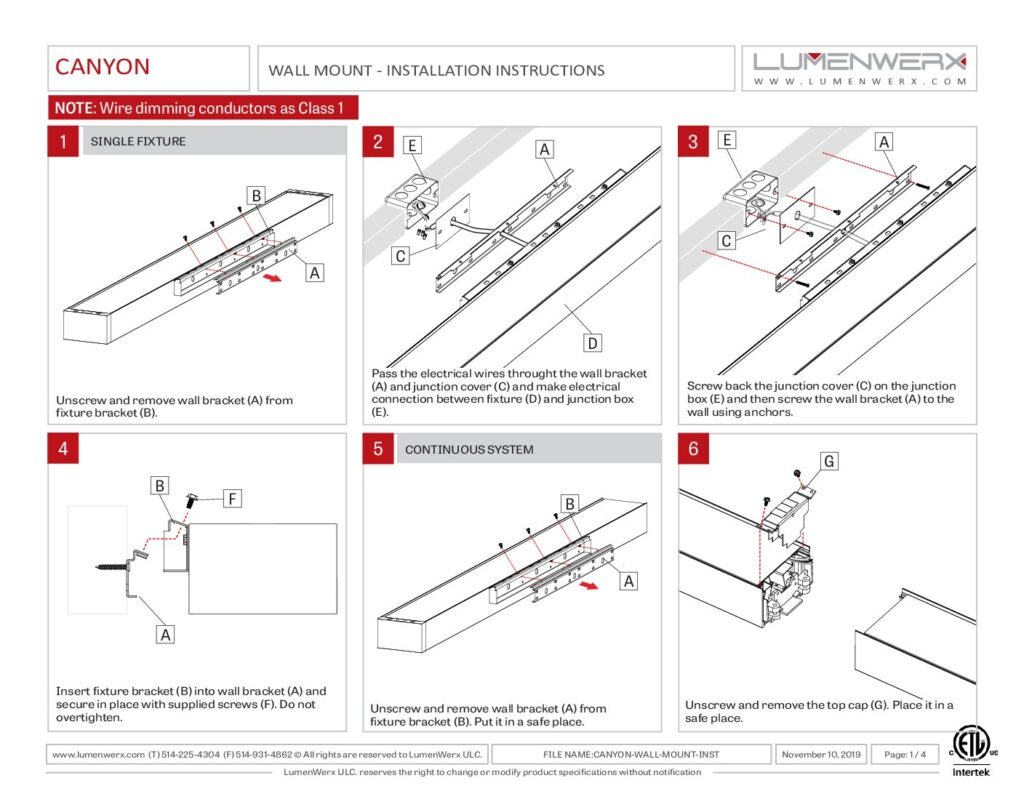 CANYON

WALL MOUNT - INSTALLATION INSTRUCTIONS

LUMENWERX
WWW.LUMENWERX.COM

NOTE: Wire dimming conductors as Class 1

1 SINGLE FIXTURE

B

A

Unscrew and remove wall bracket (A) from fixture bracket (B).

2

E

A

C

D

Pass the electrical wires throught the wall bracket (A) and junction cover (C) and make electrical connection between fixture (D) and junction box (E).

3

E

A

C

Screw back the junction cover (C) on the junction box (E) and then screw the wall bracket (A) to the wall using anchors.

4

B

F

A

Insert fixture bracket (B) into wall bracket (A) and secure in place with supplied screws (F). Do not overtighten.

5 CONTINUOUS SYSTEM

B

A

Unscrew and remove wall bracket (A) from fixture bracket (B). Put it in a safe place.

6

G

Unscrew and remove the top cap (G). Place it in a safe place.

www.lumenwerx.com (T) 514-225-4304 (F) 514-931-4862 © All rights are reserved to LumenWerx ULC.

FILE NAME:CANYON-WALL-MOUNT-INST

November 10, 2019

Page: 1 / 4

LumenWerx ULC. reserves the right to change or modify product specifications without notification

C ETL US
Intertek